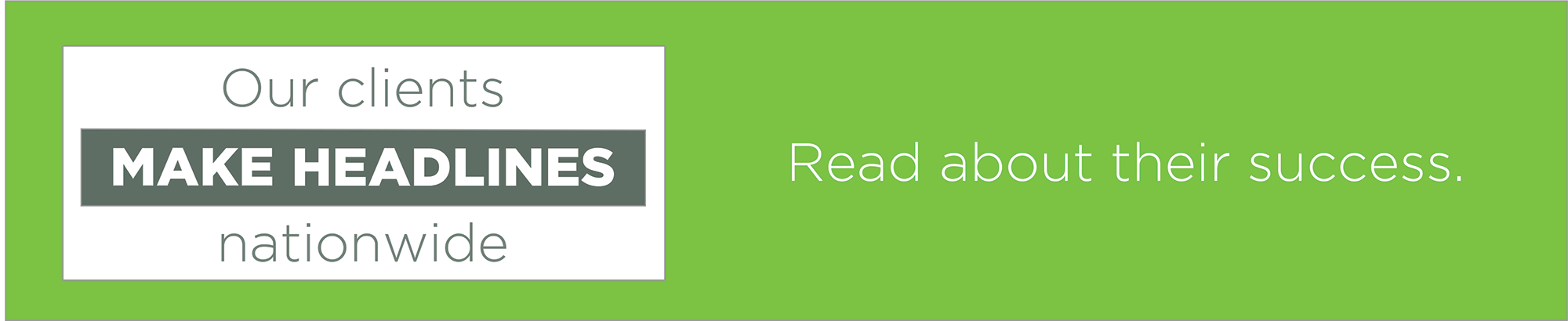 Our clients
MAKE HEADLINES
nationwide

Read about their success.