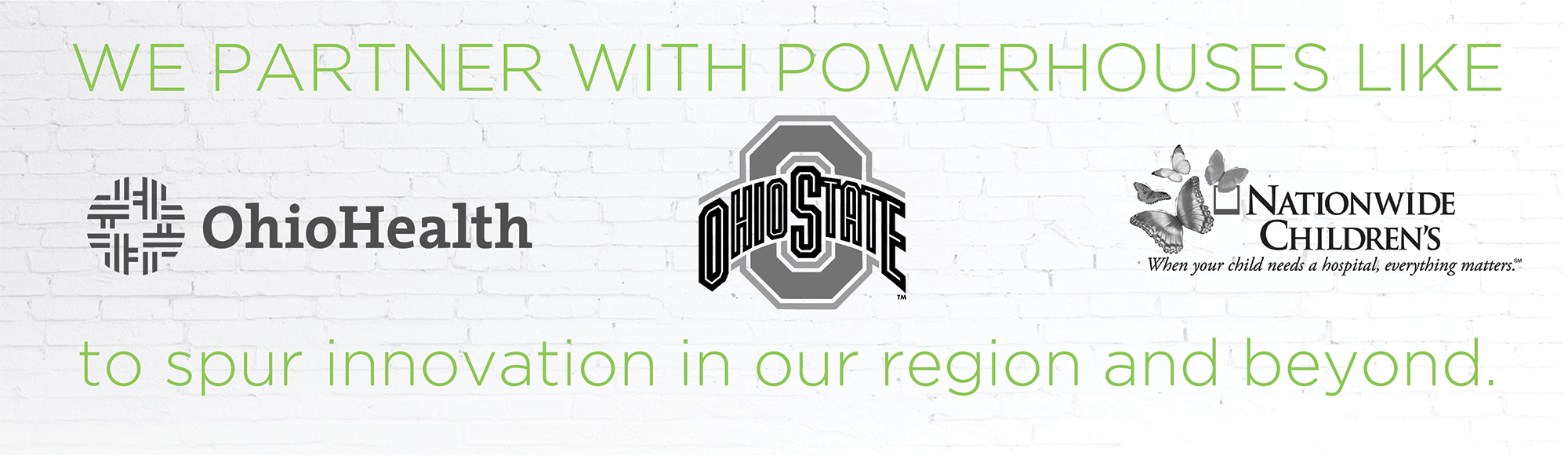 WE PARTNER WITH POWERHOUSES LIKE

OhioHealth

OHIO STATE ™

NATIONWIDE CHILDREN'S
When your child needs a hospital, everything matters.℠

to spur innovation in our region and beyond.